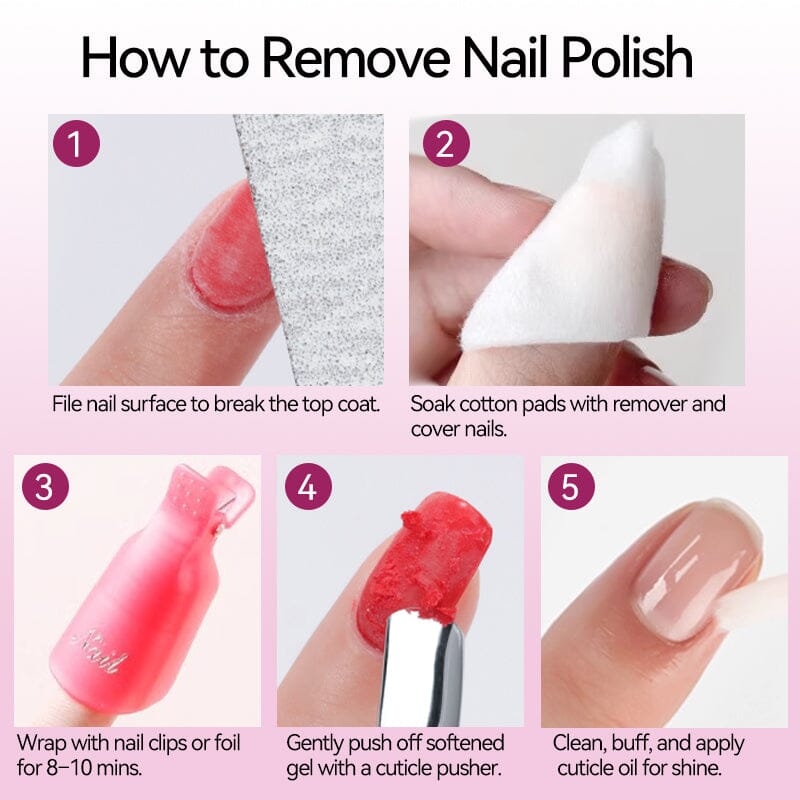 How to Remove Nail Polish

1

File nail surface to break the top coat.

2

Soak cotton pads with remover and cover nails.

3

Nail

Wrap with nail clips or foil for 8–10 mins.

4

Gently push off softened gel with a cuticle pusher.

5

Clean, buff, and apply cuticle oil for shine.