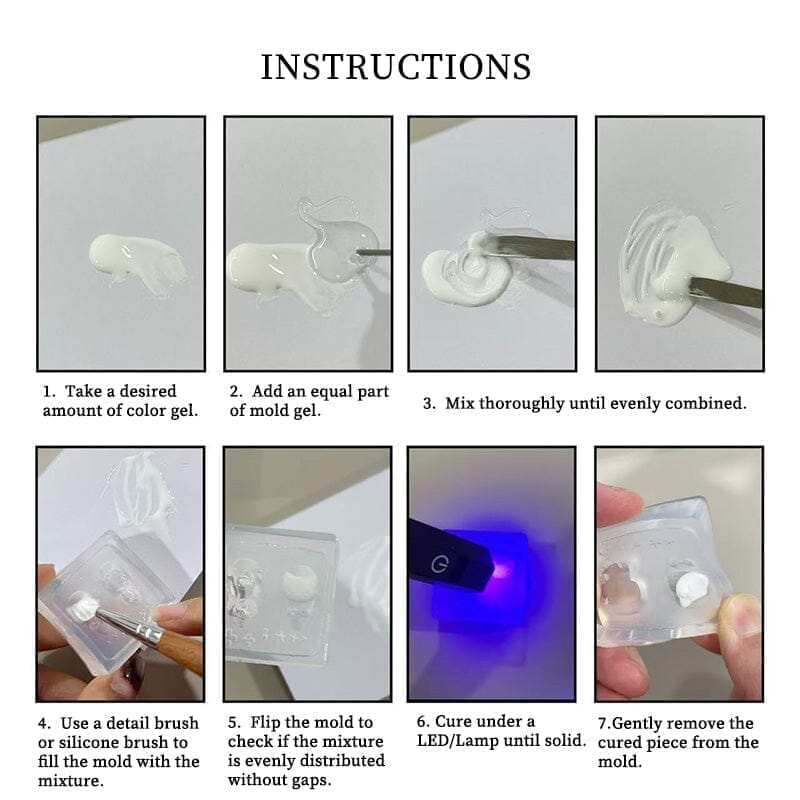 INSTRUCTIONS

1. Take a desired amount of color gel.

2. Add an equal part of mold gel.

3. Mix thoroughly until evenly combined.

4. Use a detail brush or silicone brush to fill the mold with the mixture.

5. Flip the mold to check if the mixture is evenly distributed without gaps.

6. Cure under a LED/Lamp until solid.

7.Gently remove the cured piece from the mold.