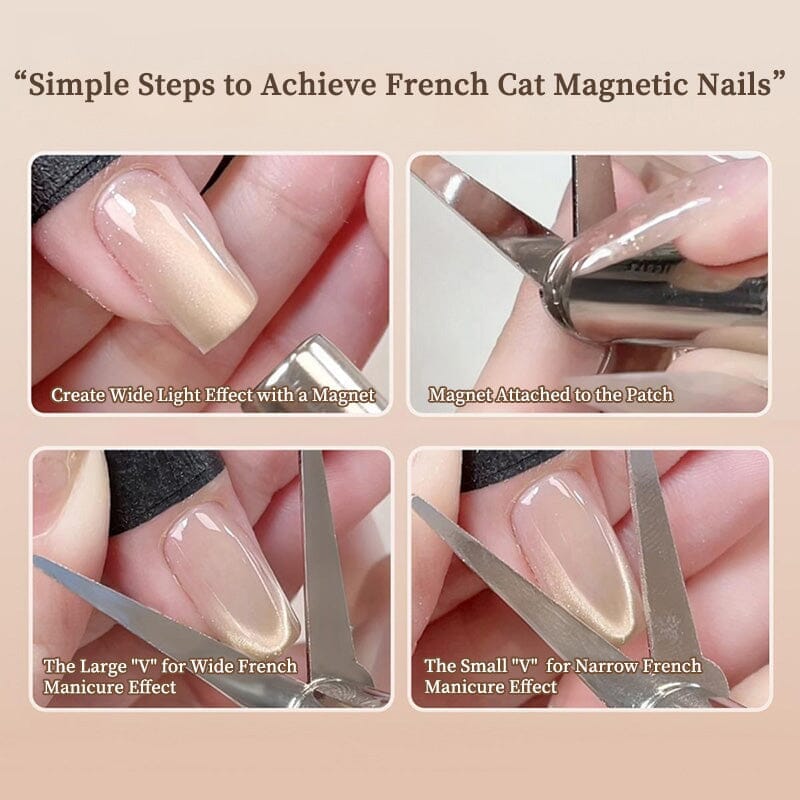 “Simple Steps to Achieve French Cat Magnetic Nails”

Create Wide Light Effect with a Magnet

Magnet Attached to the Patch

The Large "V" for Wide French Manicure Effect

The Small "V" for Narrow French Manicure Effect