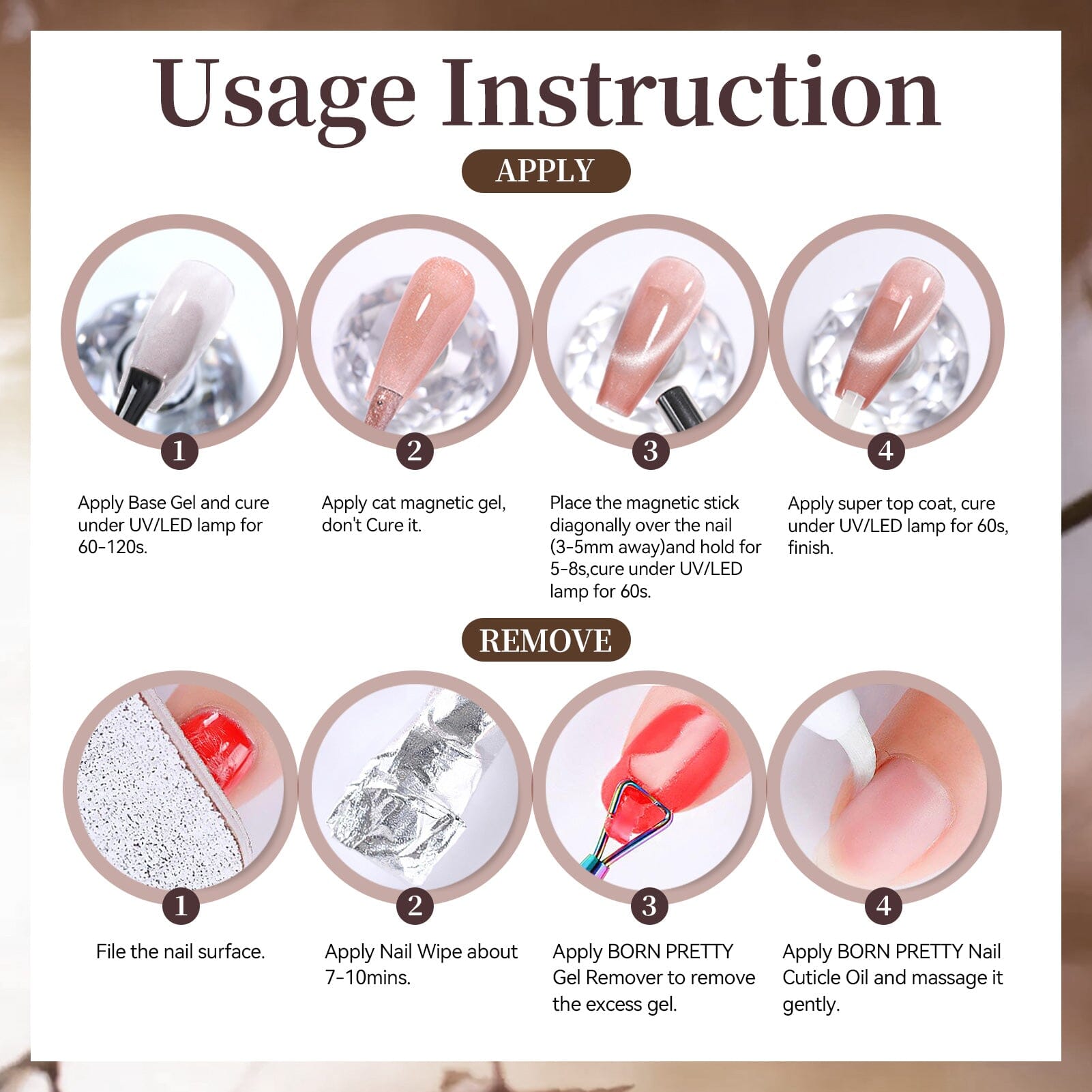 Usage Instruction

APPLY

1
Apply Base Gel and cure under UV/LED lamp for 60-120s.

2
Apply cat magnetic gel, don't Cure it.

3
Place the magnetic stick diagonally over the nail (3-5mm away)and hold for 5-8s,cure under UV/LED lamp for 60s.

4
Apply super top coat, cure under UV/LED lamp for 60s, finish.

REMOVE

1
File the nail surface.

2
Apply Nail Wipe about 7-10mins.

3
Apply BORN PRETTY Gel Remover to remove the excess gel.

4
Apply BORN PRETTY Nail Cuticle Oil and massage it gently.