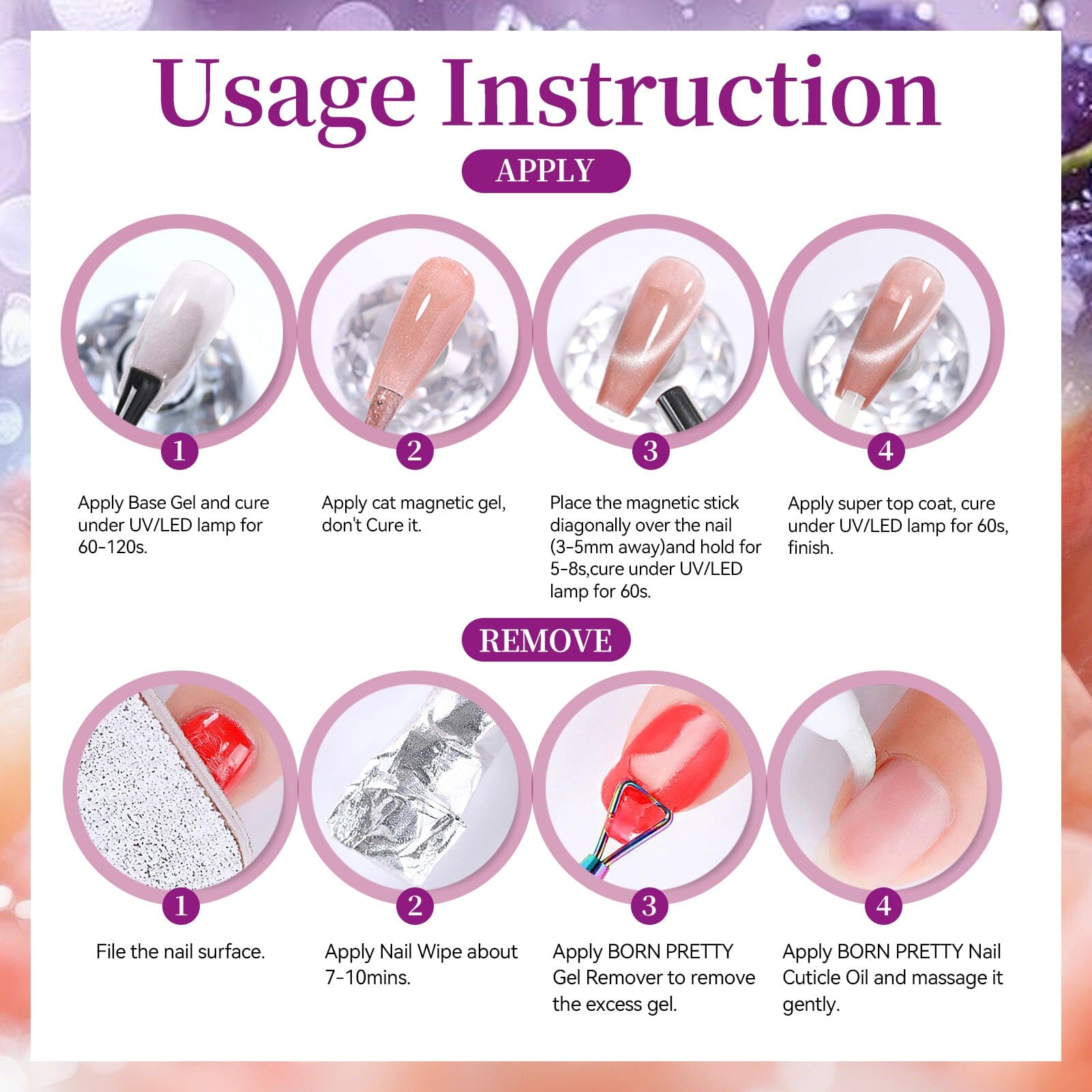 Usage Instruction

APPLY

1
Apply Base Gel and cure under UV/LED lamp for 60-120s.

2
Apply cat magnetic gel, don't Cure it.

3
Place the magnetic stick diagonally over the nail (3-5mm away)and hold for 5-8s,cure under UV/LED lamp for 60s.

4
Apply super top coat, cure under UV/LED lamp for 60s, finish.

REMOVE

1
File the nail surface.

2
Apply Nail Wipe about 7-10mins.

3
Apply BORN PRETTY Gel Remover to remove the excess gel.

4
Apply BORN PRETTY Nail Cuticle Oil and massage it gently.