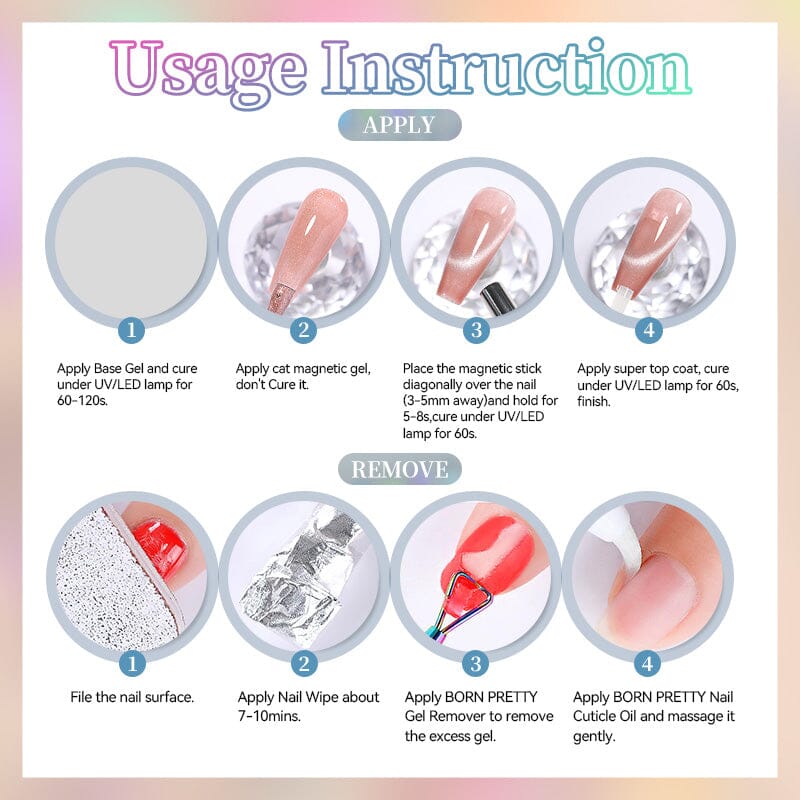 Usage Instruction

APPLY

1
Apply Base Gel and cure under UV/LED lamp for 60-120s.

2
Apply cat magnetic gel, don't Cure it.

3
Place the magnetic stick diagonally over the nail (3-5mm away)and hold for 5-8s,cure under UV/LED lamp for 60s.

4
Apply super top coat, cure under UV/LED lamp for 60s, finish.

REMOVE

1
File the nail surface.

2
Apply Nail Wipe about 7-10mins.

3
Apply BORN PRETTY Gel Remover to remove the excess gel.

4
Apply BORN PRETTY Nail Cuticle Oil and massage it gently.