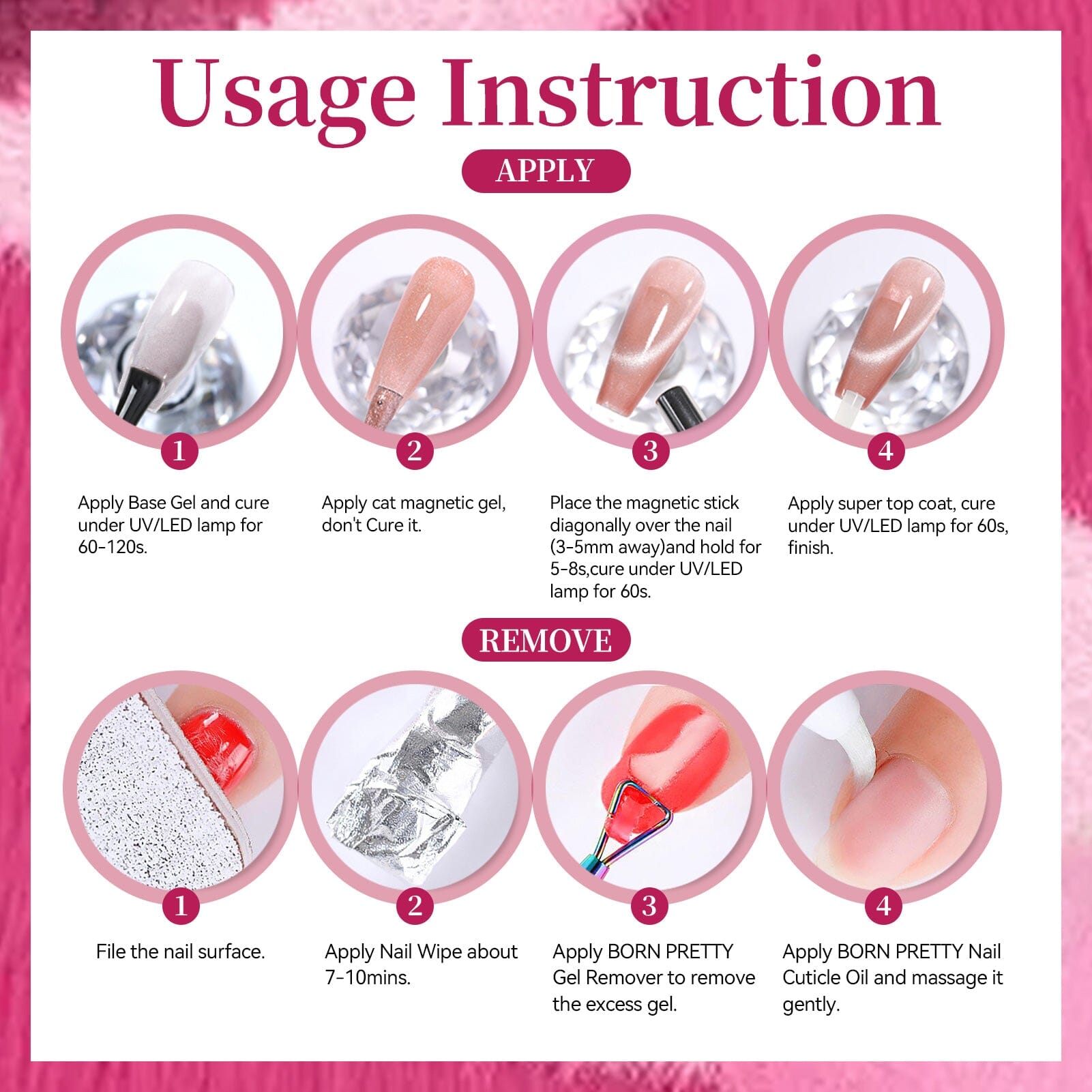 Usage Instruction

APPLY

1

Apply Base Gel and cure under UV/LED lamp for 60-120s.

2

Apply cat magnetic gel, don't Cure it.

3

Place the magnetic stick diagonally over the nail (3-5mm away)and hold for 5-8s,cure under UV/LED lamp for 60s.

4

Apply super top coat, cure under UV/LED lamp for 60s, finish.

REMOVE

1

File the nail surface.

2

Apply Nail Wipe about 7-10mins.

3

Apply BORN PRETTY Gel Remover to remove the excess gel.

4

Apply BORN PRETTY Nail Cuticle Oil and massage it gently.