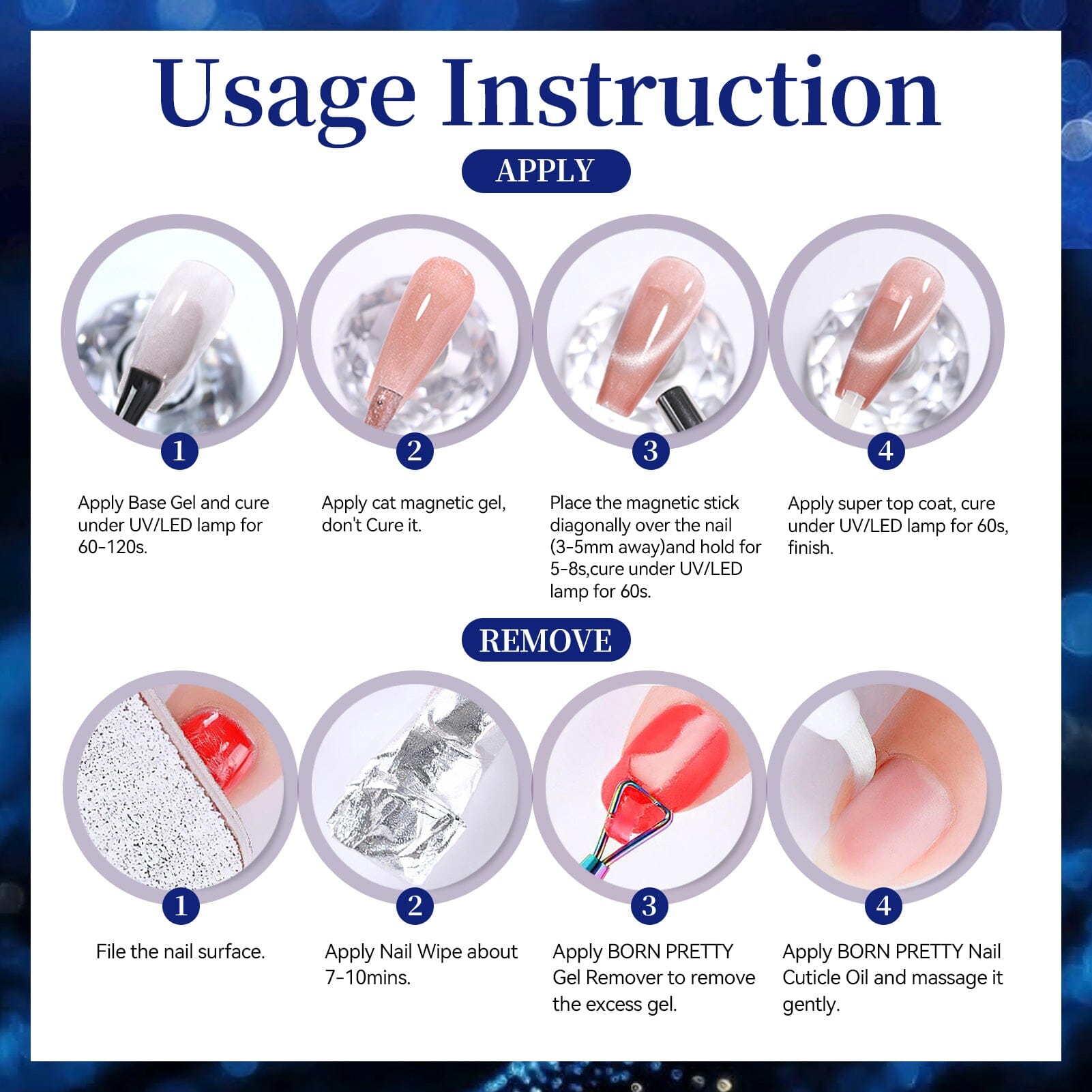 Usage Instruction

APPLY

1

Apply Base Gel and cure under UV/LED lamp for 60-120s.

2

Apply cat magnetic gel, don't Cure it.

3

Place the magnetic stick diagonally over the nail (3-5mm away)and hold for 5-8s,cure under UV/LED lamp for 60s.

4

Apply super top coat, cure under UV/LED lamp for 60s, finish.

REMOVE

1

File the nail surface.

2

Apply Nail Wipe about 7-10mins.

3

Apply BORN PRETTY Gel Remover to remove the excess gel.

4

Apply BORN PRETTY Nail Cuticle Oil and massage it gently.