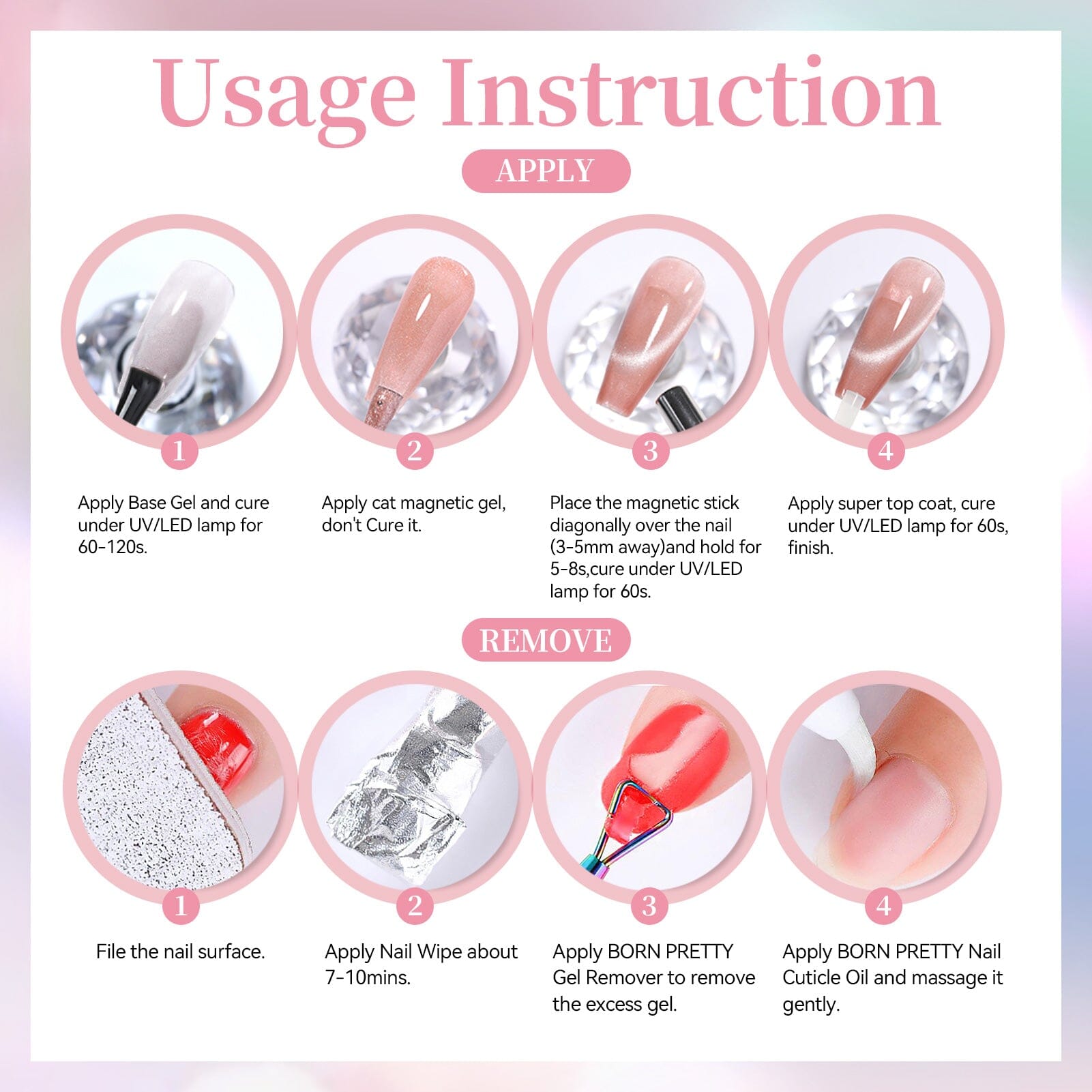 Usage Instruction

APPLY

1

Apply Base Gel and cure under UV/LED lamp for 60-120s.

2

Apply cat magnetic gel, don't Cure it.

3

Place the magnetic stick diagonally over the nail (3-5mm away)and hold for 5-8s,cure under UV/LED lamp for 60s.

4

Apply super top coat, cure under UV/LED lamp for 60s, finish.

REMOVE

1

File the nail surface.

2

Apply Nail Wipe about 7-10mins.

3

Apply BORN PRETTY Gel Remover to remove the excess gel.

4

Apply BORN PRETTY Nail Cuticle Oil and massage it gently.