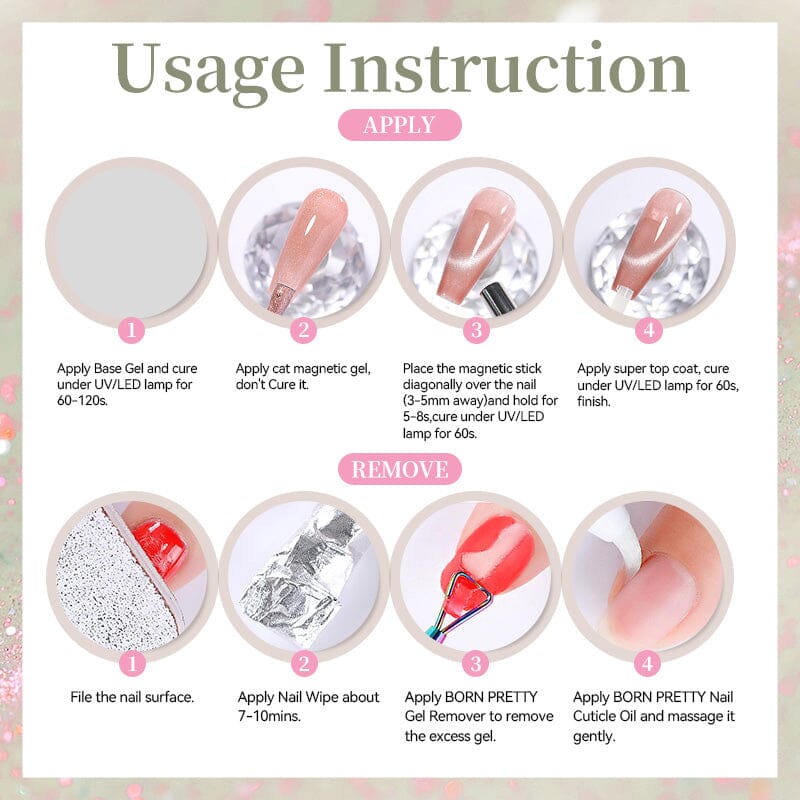 Usage Instruction

APPLY

1
Apply Base Gel and cure under UV/LED lamp for 60-120s.

2
Apply cat magnetic gel, don't Cure it.

3
Place the magnetic stick diagonally over the nail (3-5mm away)and hold for 5-8s,cure under UV/LED lamp for 60s.

4
Apply super top coat, cure under UV/LED lamp for 60s, finish.

REMOVE

1
File the nail surface.

2
Apply Nail Wipe about 7-10mins.

3
Apply BORN PRETTY Gel Remover to remove the excess gel.

4
Apply BORN PRETTY Nail Cuticle Oil and massage it gently.