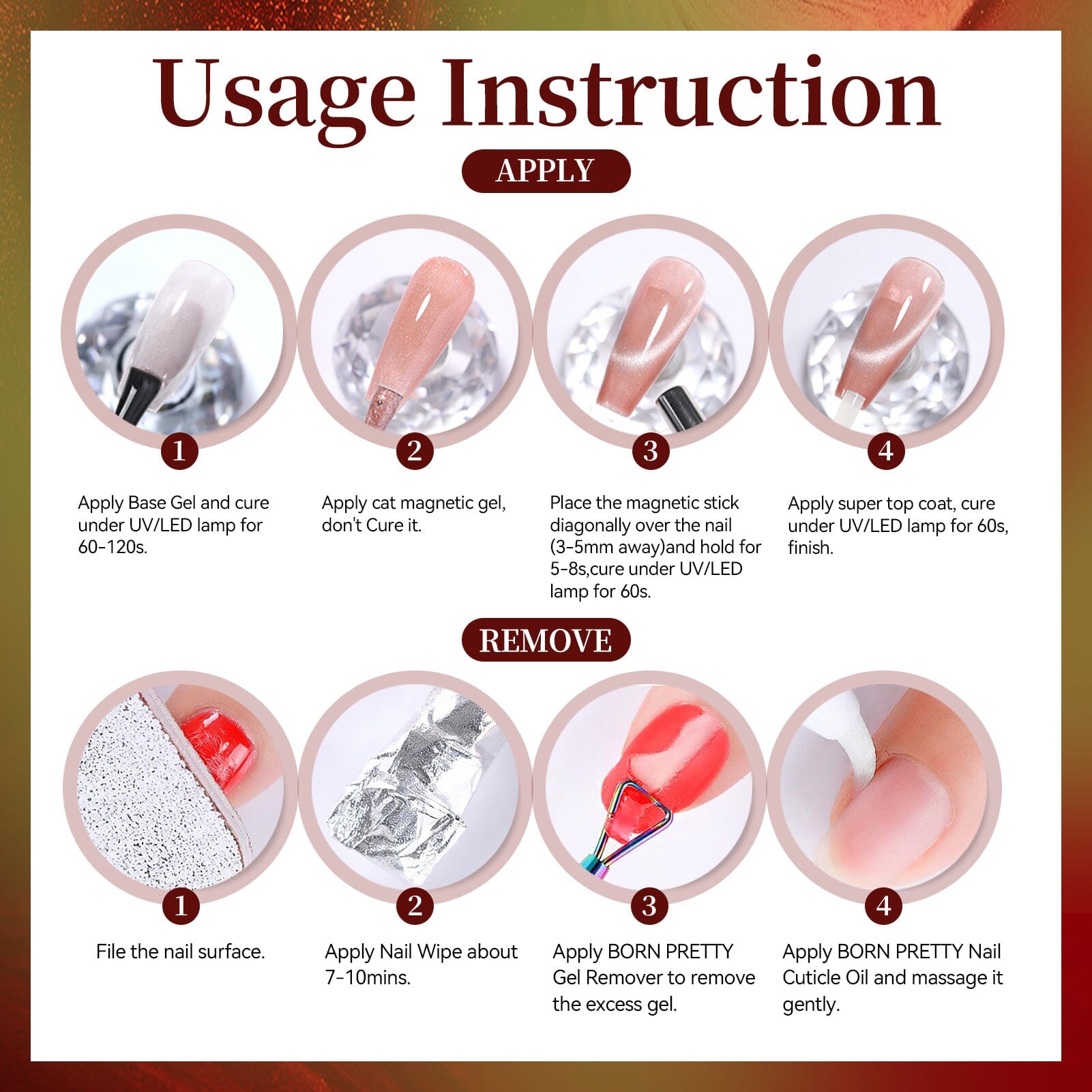 Usage Instruction

APPLY

1
Apply Base Gel and cure under UV/LED lamp for 60-120s.

2
Apply cat magnetic gel, don't Cure it.

3
Place the magnetic stick diagonally over the nail (3-5mm away)and hold for 5-8s,cure under UV/LED lamp for 60s.

4
Apply super top coat, cure under UV/LED lamp for 60s, finish.

REMOVE

1
File the nail surface.

2
Apply Nail Wipe about 7-10mins.

3
Apply BORN PRETTY Gel Remover to remove the excess gel.

4
Apply BORN PRETTY Nail Cuticle Oil and massage it gently.