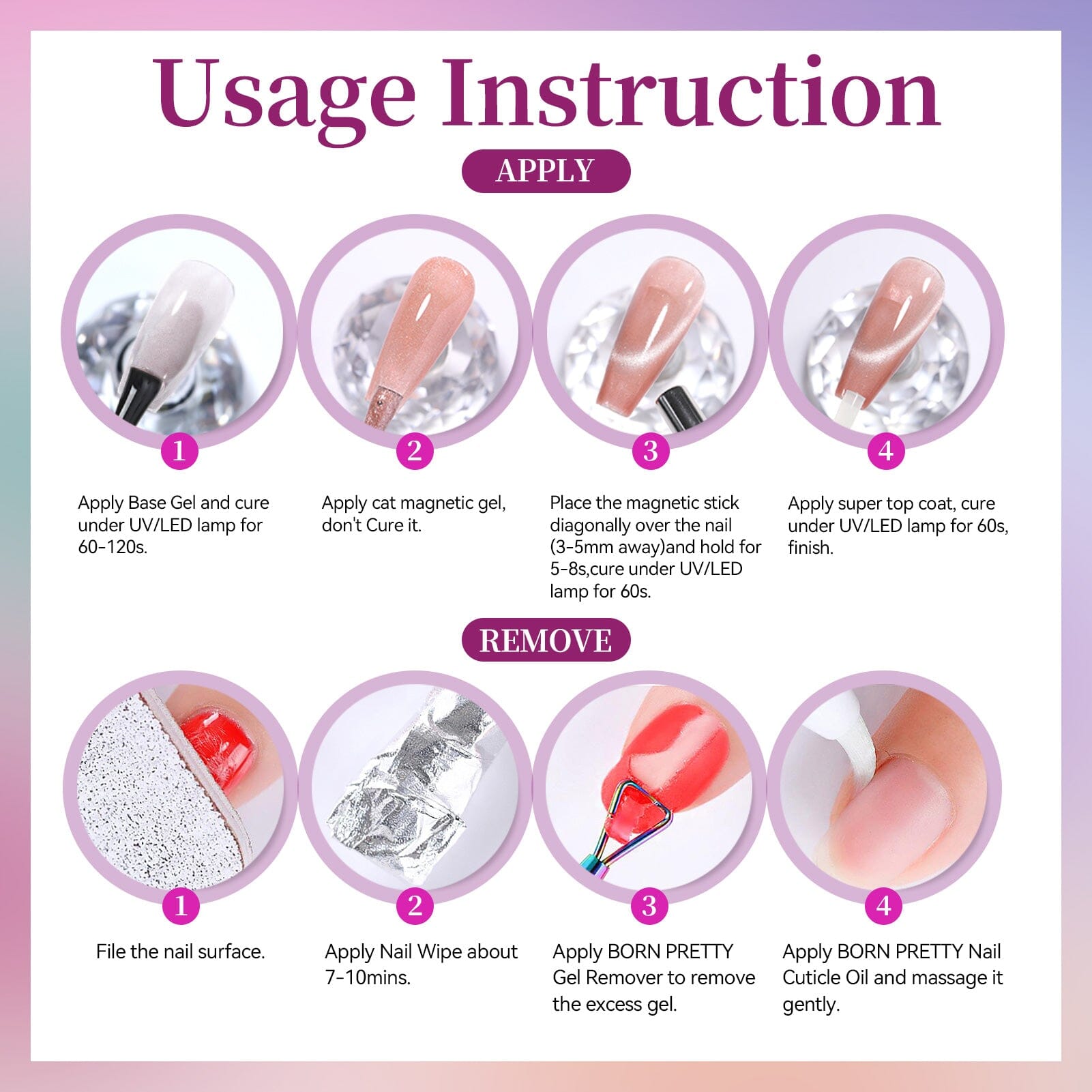 Usage Instruction

APPLY

1
Apply Base Gel and cure under UV/LED lamp for 60-120s.

2
Apply cat magnetic gel, don't Cure it.

3
Place the magnetic stick diagonally over the nail (3-5mm away)and hold for 5-8s,cure under UV/LED lamp for 60s.

4
Apply super top coat, cure under UV/LED lamp for 60s, finish.

REMOVE

1
File the nail surface.

2
Apply Nail Wipe about 7-10mins.

3
Apply BORN PRETTY Gel Remover to remove the excess gel.

4
Apply BORN PRETTY Nail Cuticle Oil and massage it gently.