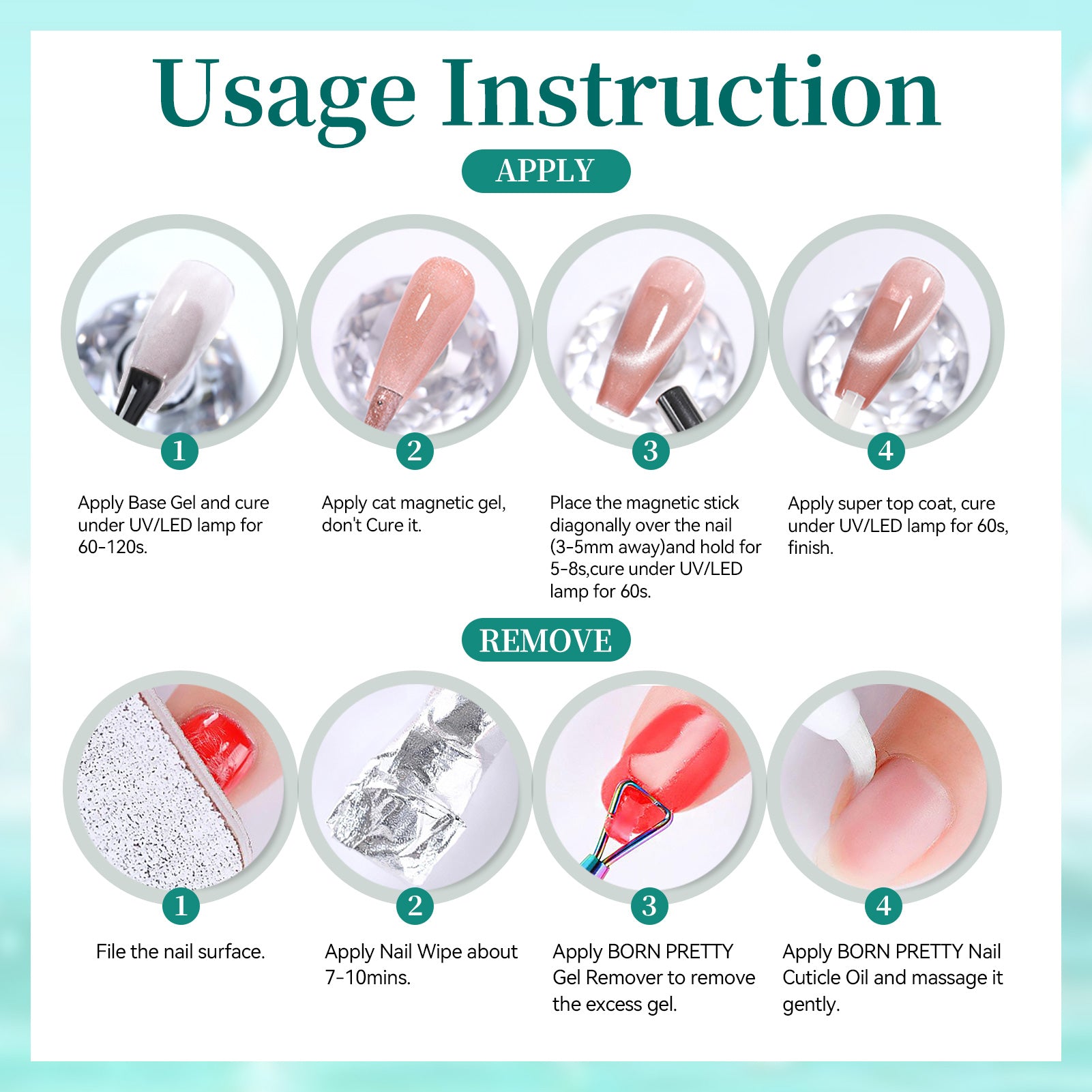 Usage Instruction

APPLY

1
Apply Base Gel and cure under UV/LED lamp for 60-120s.

2
Apply cat magnetic gel, don't Cure it.

3
Place the magnetic stick diagonally over the nail (3-5mm away)and hold for 5-8s,cure under UV/LED lamp for 60s.

4
Apply super top coat, cure under UV/LED lamp for 60s, finish.

REMOVE

1
File the nail surface.

2
Apply Nail Wipe about 7-10mins.

3
Apply BORN PRETTY Gel Remover to remove the excess gel.

4
Apply BORN PRETTY Nail Cuticle Oil and massage it gently.