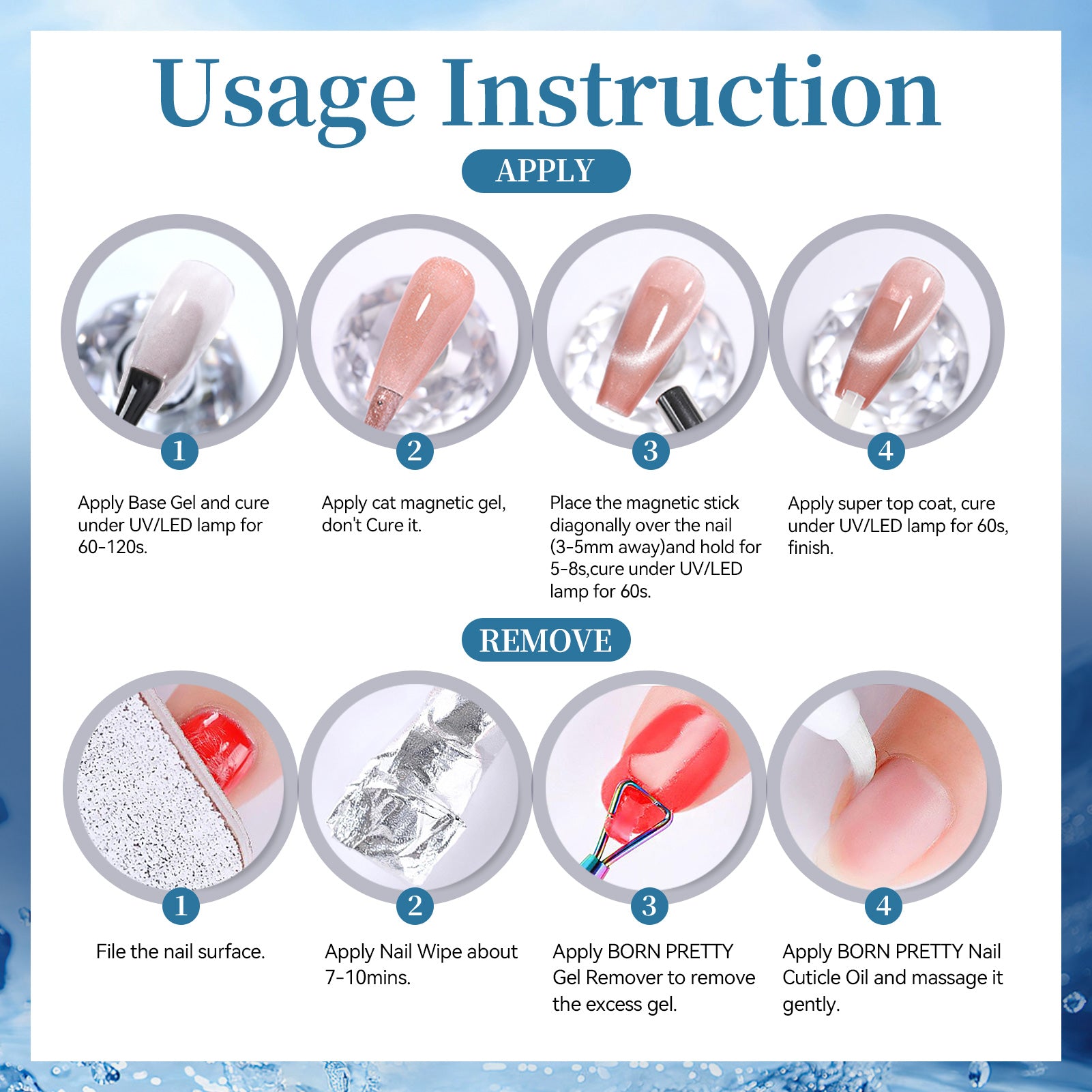 Usage Instruction

APPLY

1

Apply Base Gel and cure under UV/LED lamp for 60-120s.

2

Apply cat magnetic gel, don't Cure it.

3

Place the magnetic stick diagonally over the nail (3-5mm away)and hold for 5-8s,cure under UV/LED lamp for 60s.

4

Apply super top coat, cure under UV/LED lamp for 60s, finish.

REMOVE

1

File the nail surface.

2

Apply Nail Wipe about 7-10mins.

3

Apply BORN PRETTY Gel Remover to remove the excess gel.

4

Apply BORN PRETTY Nail Cuticle Oil and massage it gently.