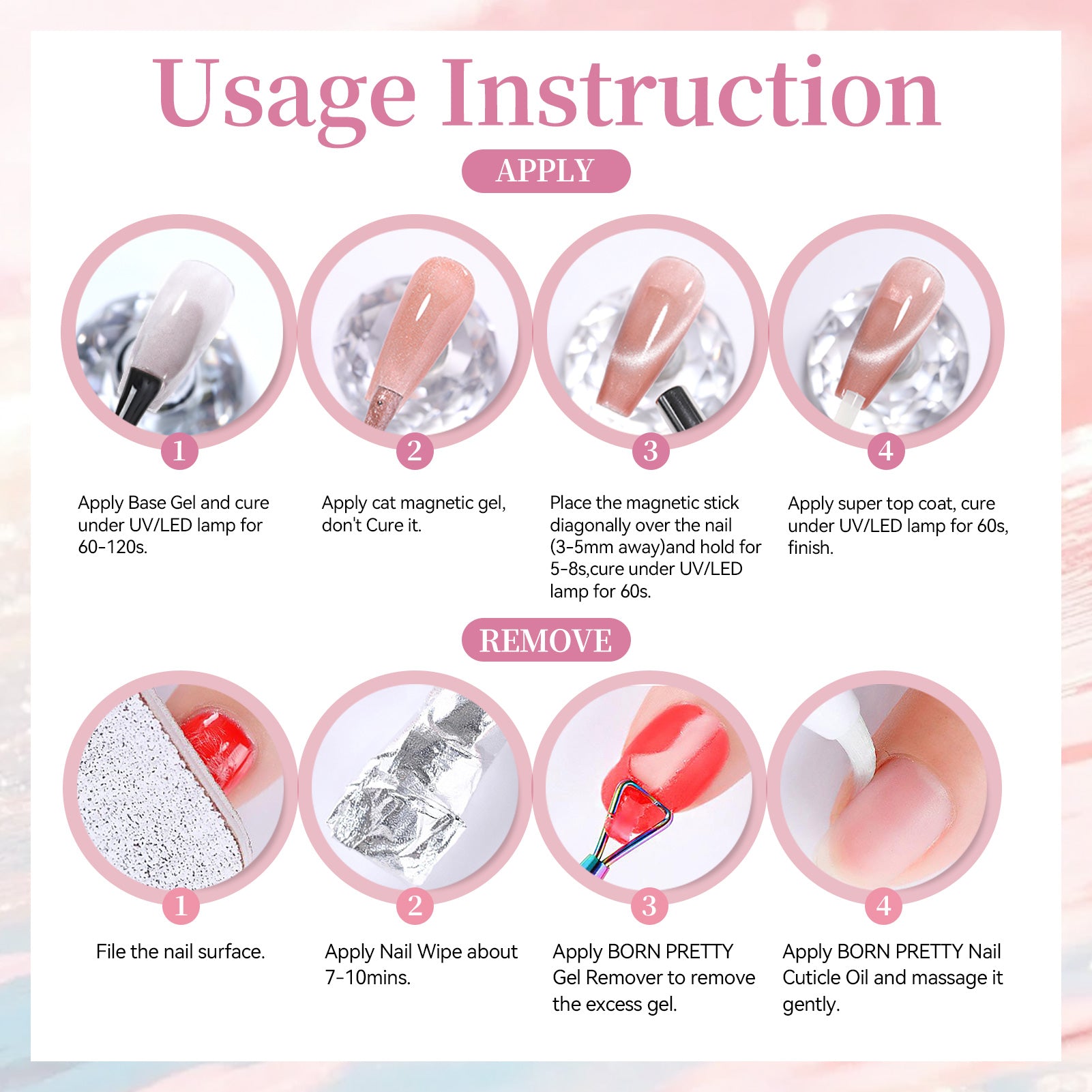 Usage Instruction

APPLY

1

Apply Base Gel and cure under UV/LED lamp for 60-120s.

2

Apply cat magnetic gel, don't Cure it.

3

Place the magnetic stick diagonally over the nail (3-5mm away)and hold for 5-8s,cure under UV/LED lamp for 60s.

4

Apply super top coat, cure under UV/LED lamp for 60s, finish.

REMOVE

1

File the nail surface.

2

Apply Nail Wipe about 7-10mins.

3

Apply BORN PRETTY Gel Remover to remove the excess gel.

4

Apply BORN PRETTY Nail Cuticle Oil and massage it gently.