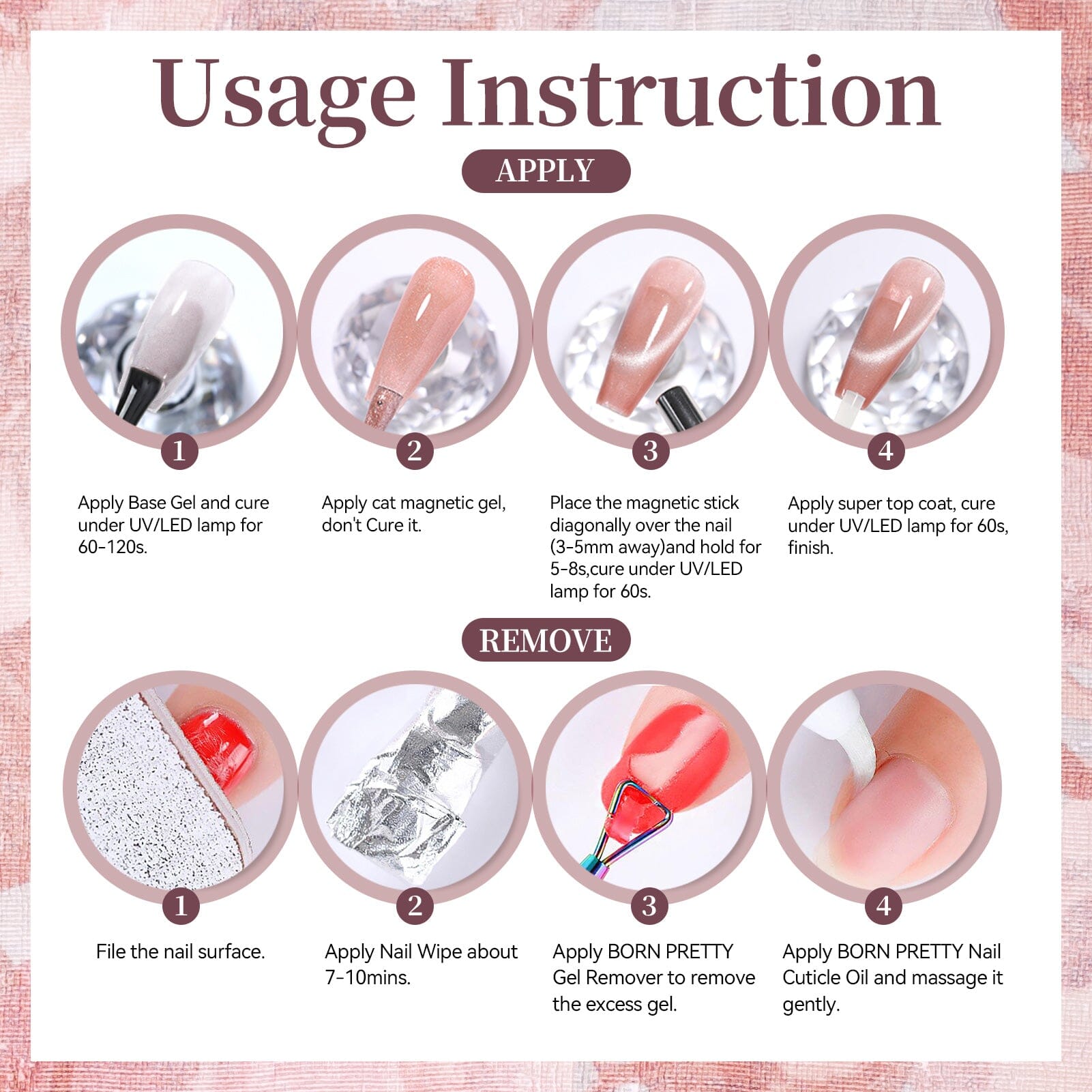 Usage Instruction

APPLY

1

Apply Base Gel and cure under UV/LED lamp for 60-120s.

2

Apply cat magnetic gel, don't Cure it.

3

Place the magnetic stick diagonally over the nail (3-5mm away)and hold for 5-8s,cure under UV/LED lamp for 60s.

4

Apply super top coat, cure under UV/LED lamp for 60s, finish.

REMOVE

1

File the nail surface.

2

Apply Nail Wipe about 7-10mins.

3

Apply BORN PRETTY Gel Remover to remove the excess gel.

4

Apply BORN PRETTY Nail Cuticle Oil and massage it gently.