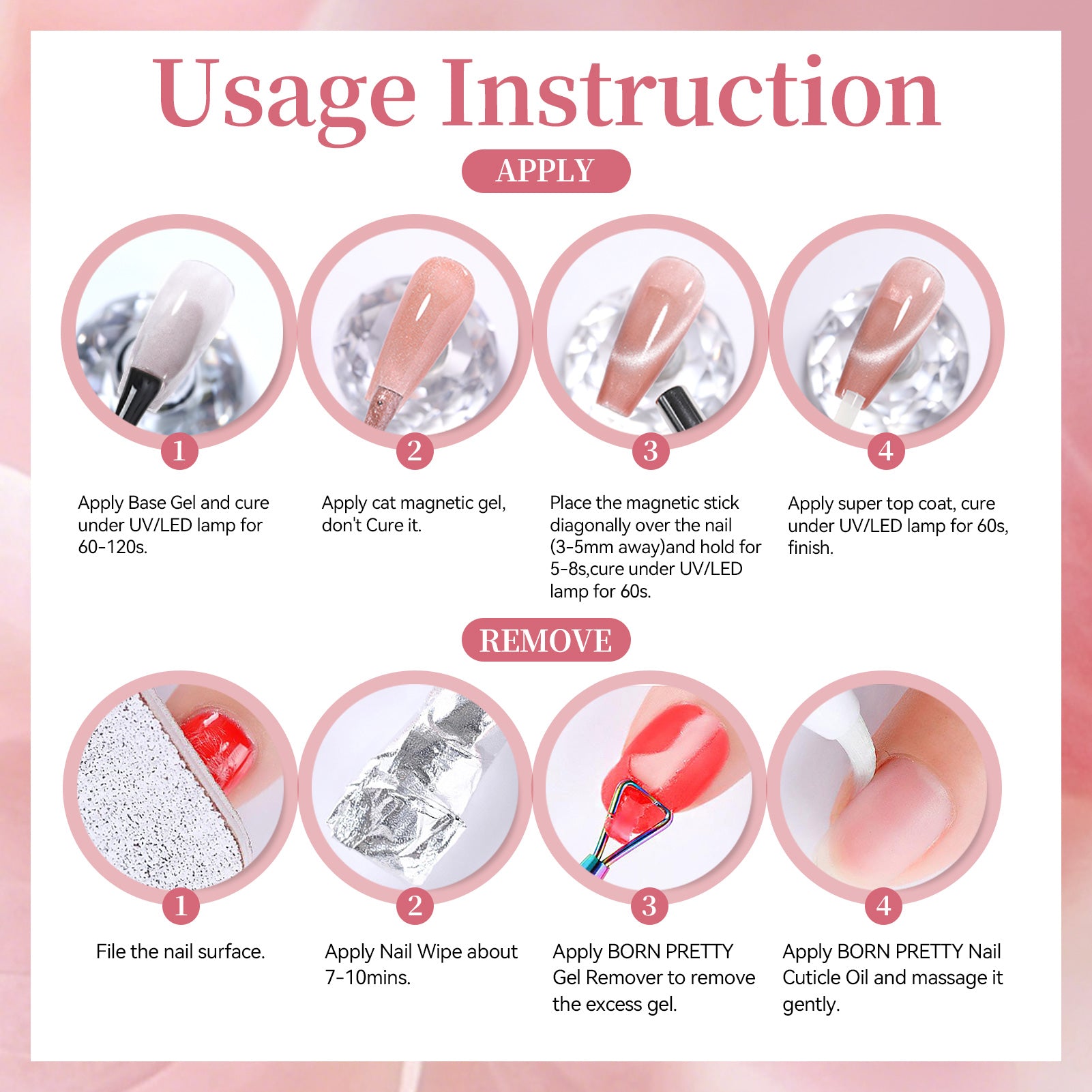 Usage Instruction

APPLY

1

Apply Base Gel and cure under UV/LED lamp for 60-120s.

2

Apply cat magnetic gel, don't Cure it.

3

Place the magnetic stick diagonally over the nail (3-5mm away)and hold for 5-8s,cure under UV/LED lamp for 60s.

4

Apply super top coat, cure under UV/LED lamp for 60s, finish.

REMOVE

1

File the nail surface.

2

Apply Nail Wipe about 7-10mins.

3

Apply BORN PRETTY Gel Remover to remove the excess gel.

4

Apply BORN PRETTY Nail Cuticle Oil and massage it gently.