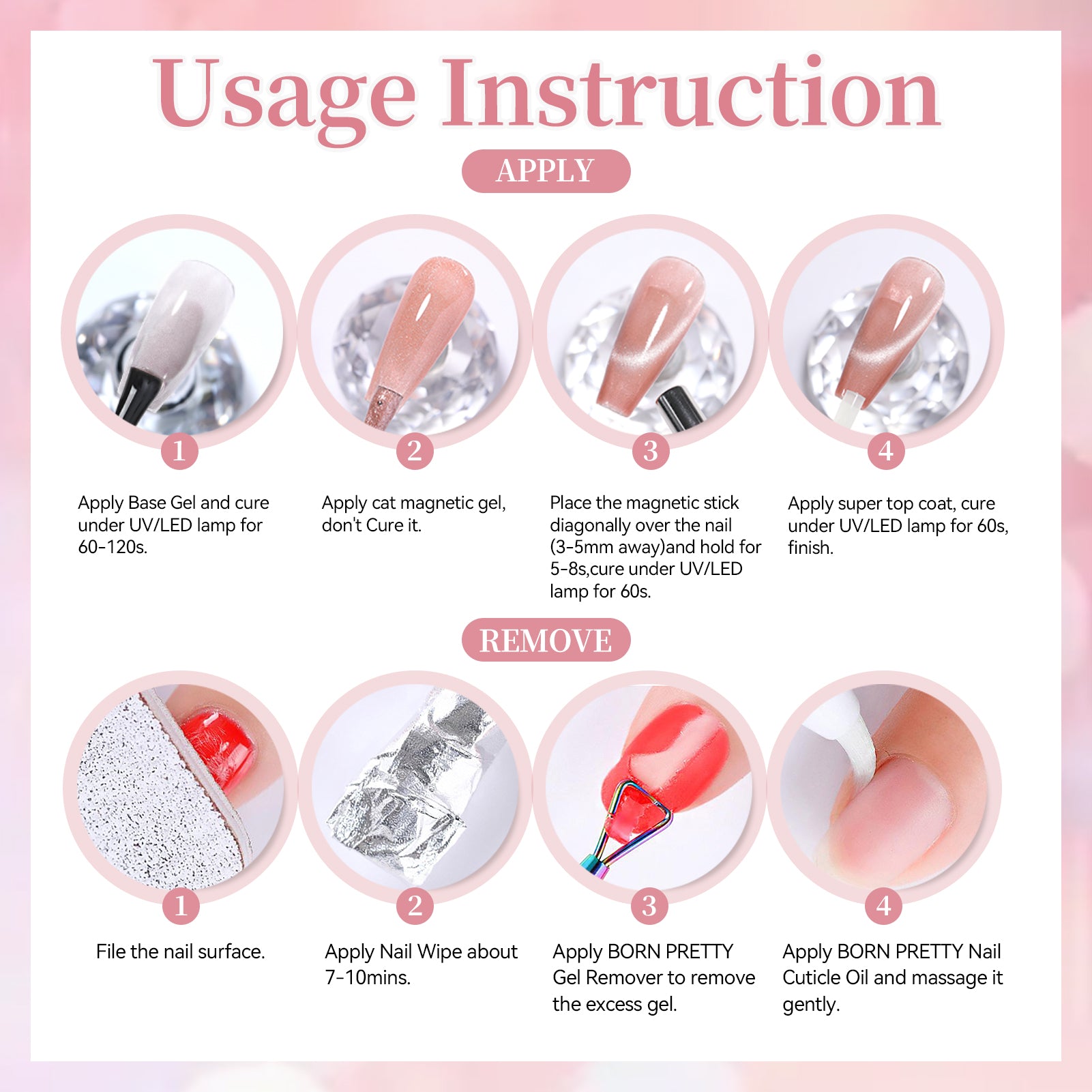 Usage Instruction

APPLY

1

Apply Base Gel and cure under UV/LED lamp for 60-120s.

2

Apply cat magnetic gel, don't Cure it.

3

Place the magnetic stick diagonally over the nail (3-5mm away)and hold for 5-8s,cure under UV/LED lamp for 60s.

4

Apply super top coat, cure under UV/LED lamp for 60s, finish.

REMOVE

1

File the nail surface.

2

Apply Nail Wipe about 7-10mins.

3

Apply BORN PRETTY Gel Remover to remove the excess gel.

4

Apply BORN PRETTY Nail Cuticle Oil and massage it gently.