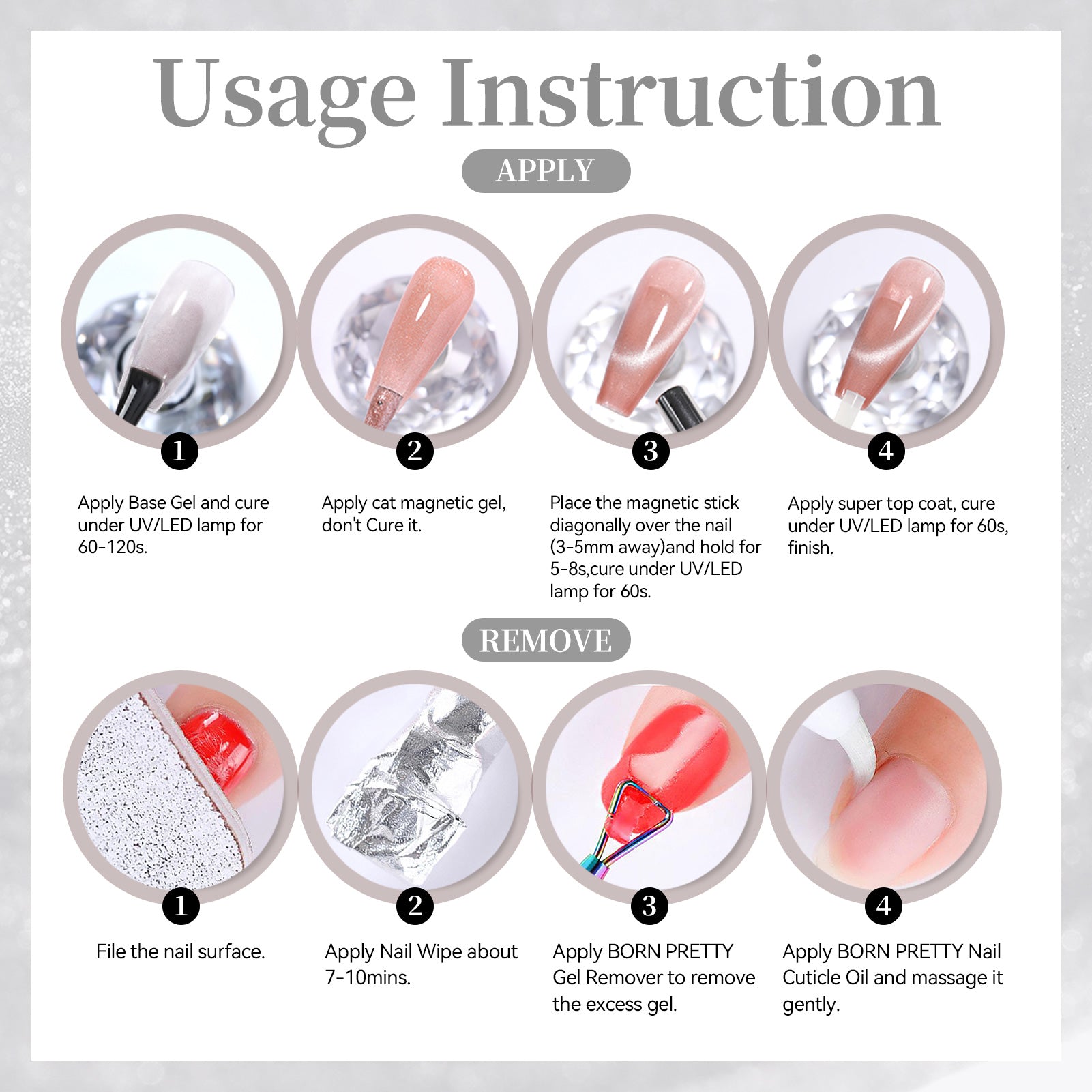 Usage Instruction

APPLY

1
Apply Base Gel and cure under UV/LED lamp for 60-120s.

2
Apply cat magnetic gel, don't Cure it.

3
Place the magnetic stick diagonally over the nail (3-5mm away)and hold for 5-8s,cure under UV/LED lamp for 60s.

4
Apply super top coat, cure under UV/LED lamp for 60s, finish.

REMOVE

1
File the nail surface.

2
Apply Nail Wipe about 7-10mins.

3
Apply BORN PRETTY Gel Remover to remove the excess gel.

4
Apply BORN PRETTY Nail Cuticle Oil and massage it gently.