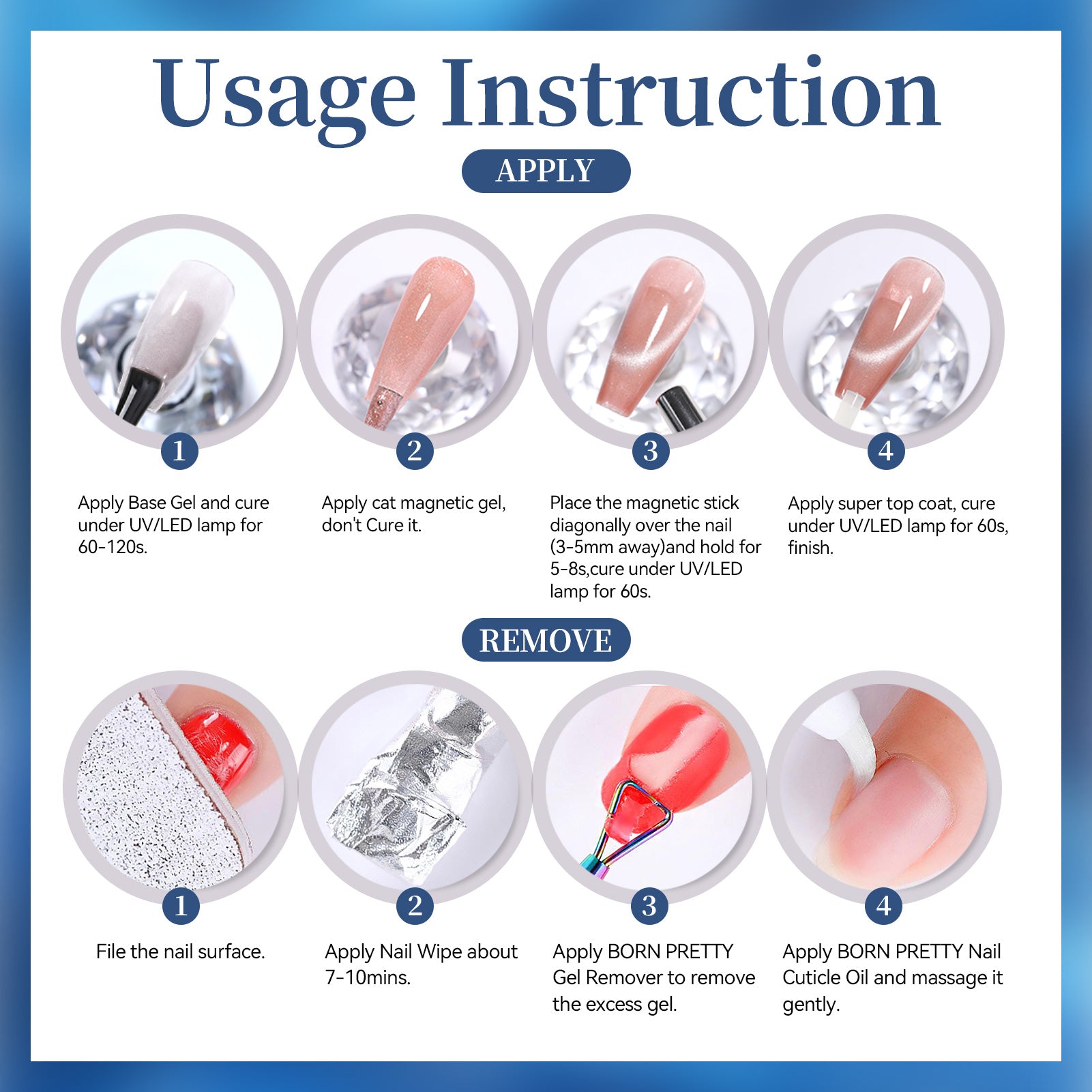 Usage Instruction

APPLY

1

Apply Base Gel and cure under UV/LED lamp for 60-120s.

2

Apply cat magnetic gel, don't Cure it.

3

Place the magnetic stick diagonally over the nail (3-5mm away)and hold for 5-8s,cure under UV/LED lamp for 60s.

4

Apply super top coat, cure under UV/LED lamp for 60s, finish.

REMOVE

1

File the nail surface.

2

Apply Nail Wipe about 7-10mins.

3

Apply BORN PRETTY Gel Remover to remove the excess gel.

4

Apply BORN PRETTY Nail Cuticle Oil and massage it gently.