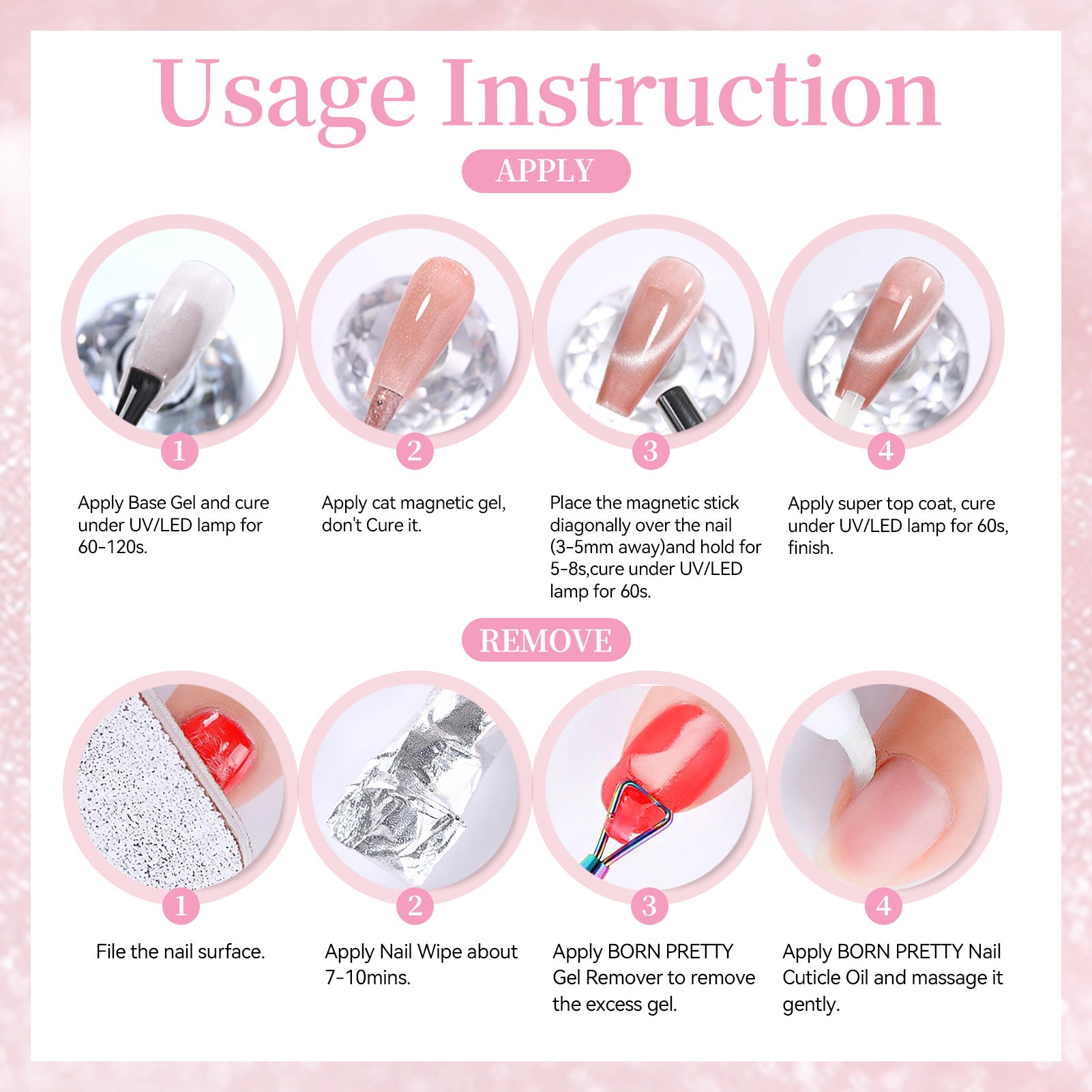 Usage Instruction

APPLY

1
Apply Base Gel and cure under UV/LED lamp for 60-120s.

2
Apply cat magnetic gel, don't Cure it.

3
Place the magnetic stick diagonally over the nail (3-5mm away)and hold for 5-8s,cure under UV/LED lamp for 60s.

4
Apply super top coat, cure under UV/LED lamp for 60s, finish.

REMOVE

1
File the nail surface.

2
Apply Nail Wipe about 7-10mins.

3
Apply BORN PRETTY Gel Remover to remove the excess gel.

4
Apply BORN PRETTY Nail Cuticle Oil and massage it gently.