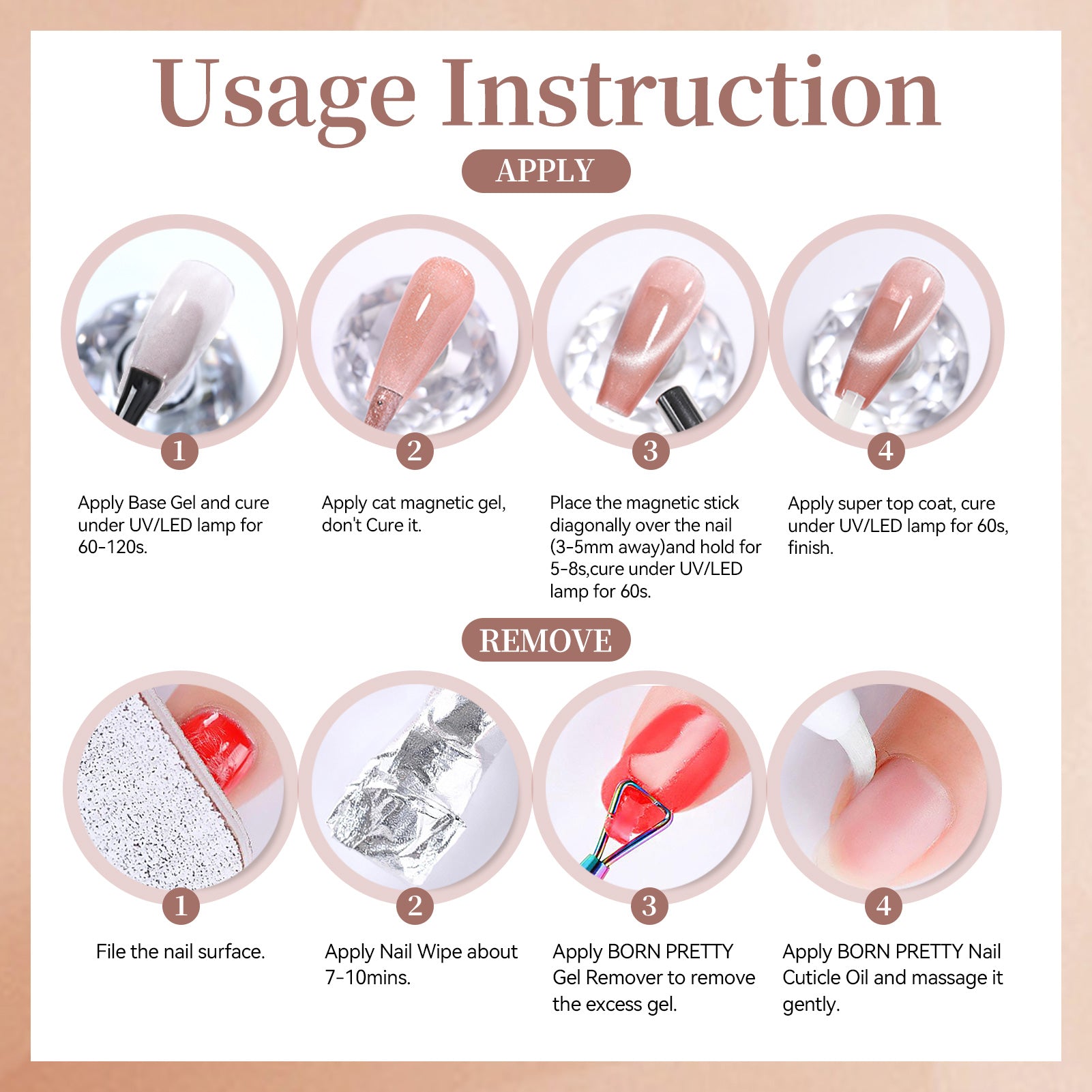 Usage Instruction

APPLY

1

Apply Base Gel and cure under UV/LED lamp for 60-120s.

2

Apply cat magnetic gel, don't Cure it.

3

Place the magnetic stick diagonally over the nail (3-5mm away)and hold for 5-8s,cure under UV/LED lamp for 60s.

4

Apply super top coat, cure under UV/LED lamp for 60s, finish.

REMOVE

1

File the nail surface.

2

Apply Nail Wipe about 7-10mins.

3

Apply BORN PRETTY Gel Remover to remove the excess gel.

4

Apply BORN PRETTY Nail Cuticle Oil and massage it gently.