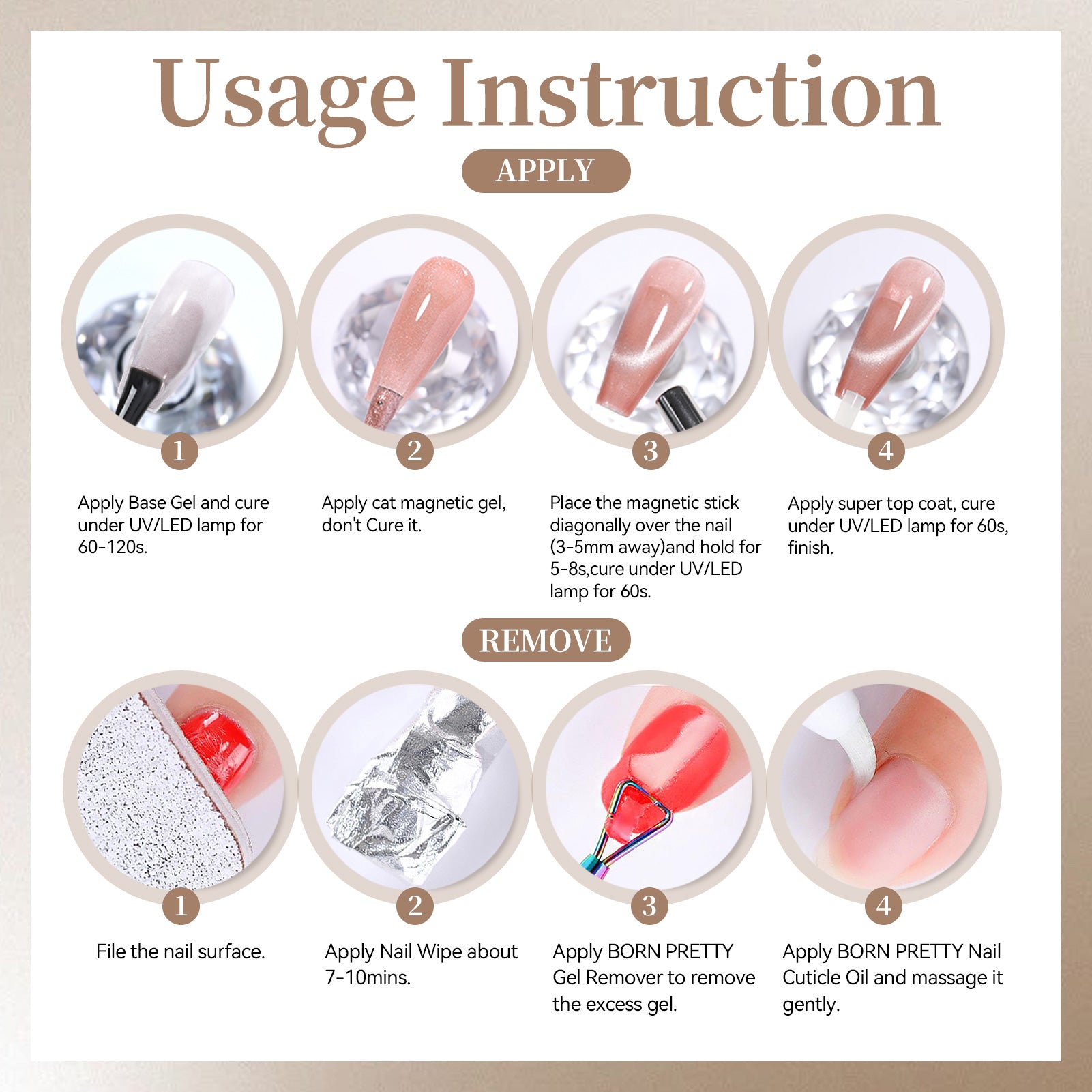 Usage Instruction

APPLY

1
Apply Base Gel and cure under UV/LED lamp for 60-120s.

2
Apply cat magnetic gel, don't Cure it.

3
Place the magnetic stick diagonally over the nail (3-5mm away)and hold for 5-8s,cure under UV/LED lamp for 60s.

4
Apply super top coat, cure under UV/LED lamp for 60s, finish.

REMOVE

1
File the nail surface.

2
Apply Nail Wipe about 7-10mins.

3
Apply BORN PRETTY Gel Remover to remove the excess gel.

4
Apply BORN PRETTY Nail Cuticle Oil and massage it gently.