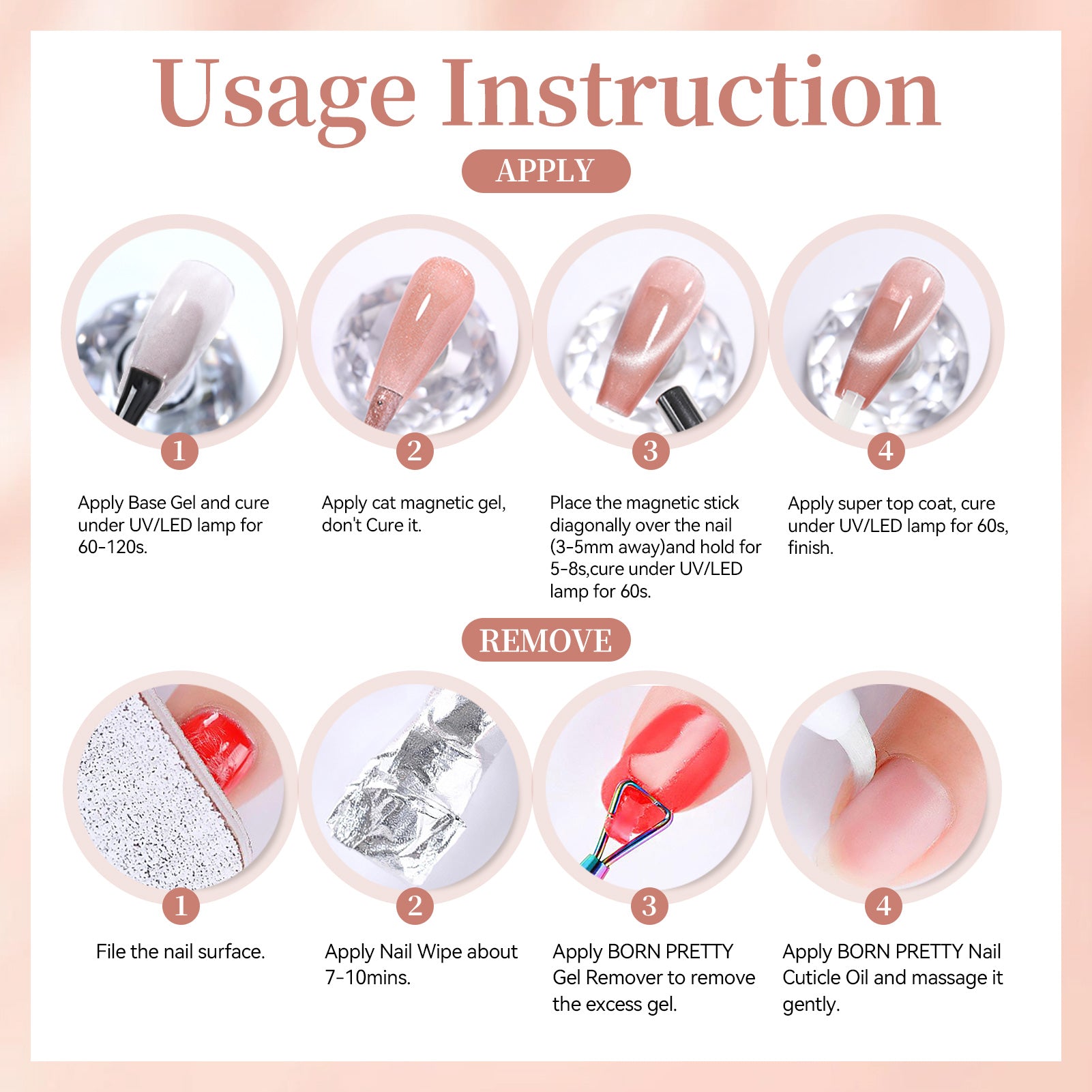 Usage Instruction

APPLY

1

Apply Base Gel and cure under UV/LED lamp for 60-120s.

2

Apply cat magnetic gel, don't Cure it.

3

Place the magnetic stick diagonally over the nail (3-5mm away)and hold for 5-8s,cure under UV/LED lamp for 60s.

4

Apply super top coat, cure under UV/LED lamp for 60s, finish.

REMOVE

1

File the nail surface.

2

Apply Nail Wipe about 7-10mins.

3

Apply BORN PRETTY Gel Remover to remove the excess gel.

4

Apply BORN PRETTY Nail Cuticle Oil and massage it gently.