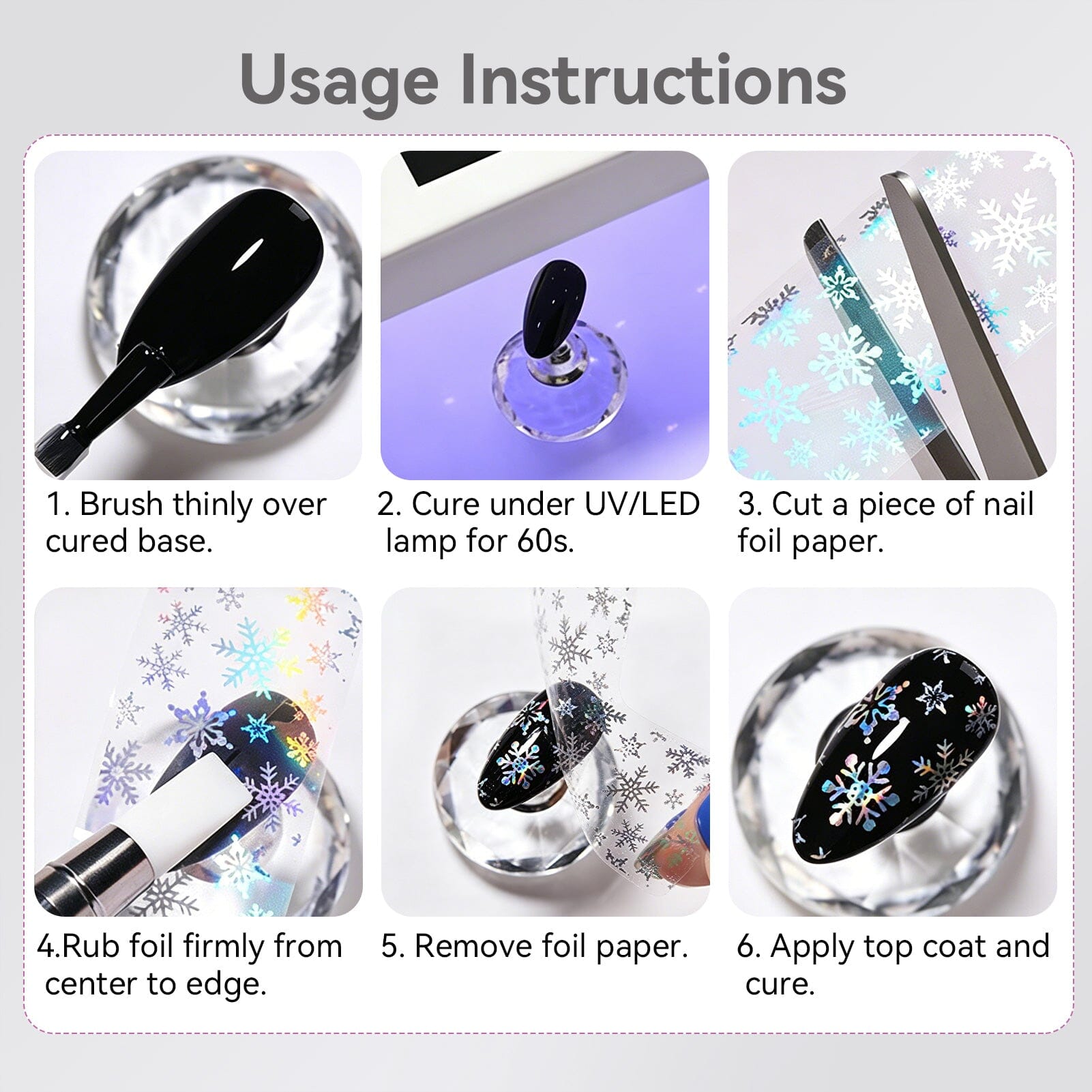 Usage Instructions

1. Brush thinly over cured base.

2. Cure under UV/LED lamp for 60s.

3. Cut a piece of nail foil paper.

4.Rub foil firmly from center to edge.

5. Remove foil paper.

6. Apply top coat and cure.