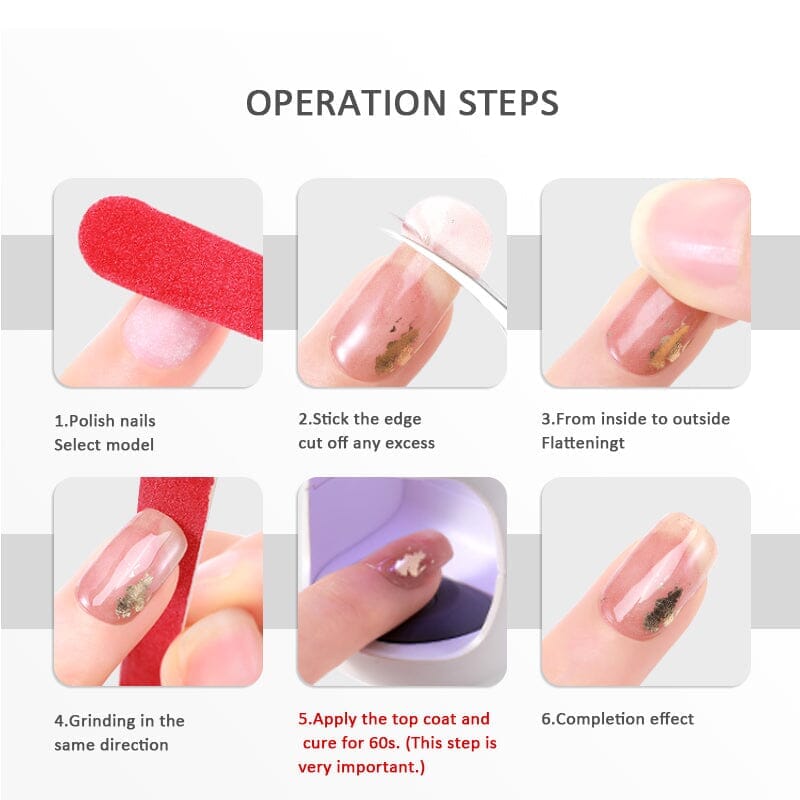 OPERATION STEPS

1.Polish nails
Select model

2.Stick the edge
cut off any excess

3.From inside to outside
Flatteningt

4.Grinding in the
same direction

5.Apply the top coat and
cure for 60s. (This step is
very important.)

6.Completion effect